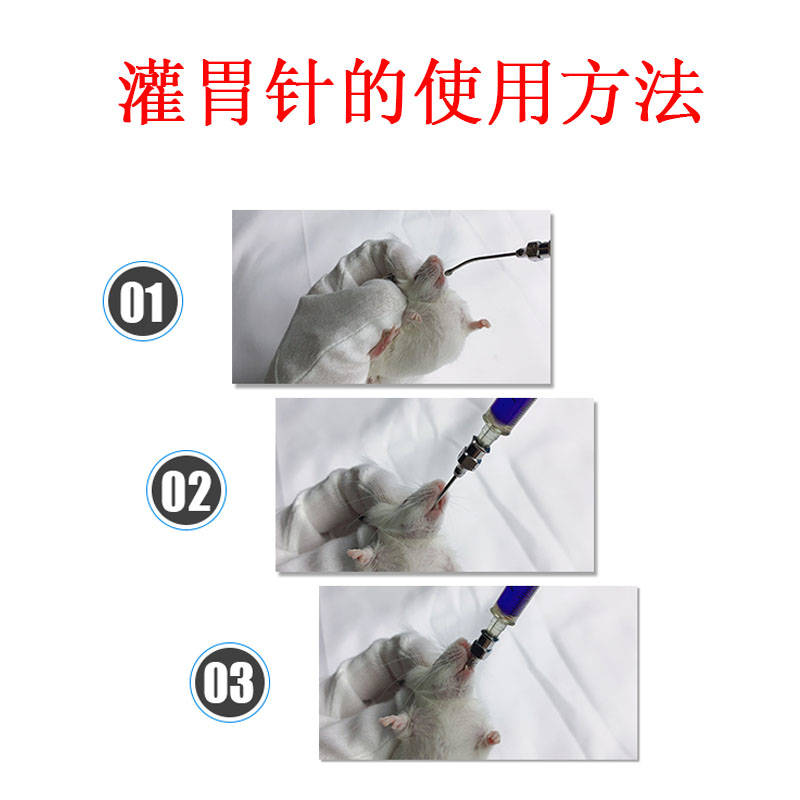 灌胃针的使用方法

01

02

03